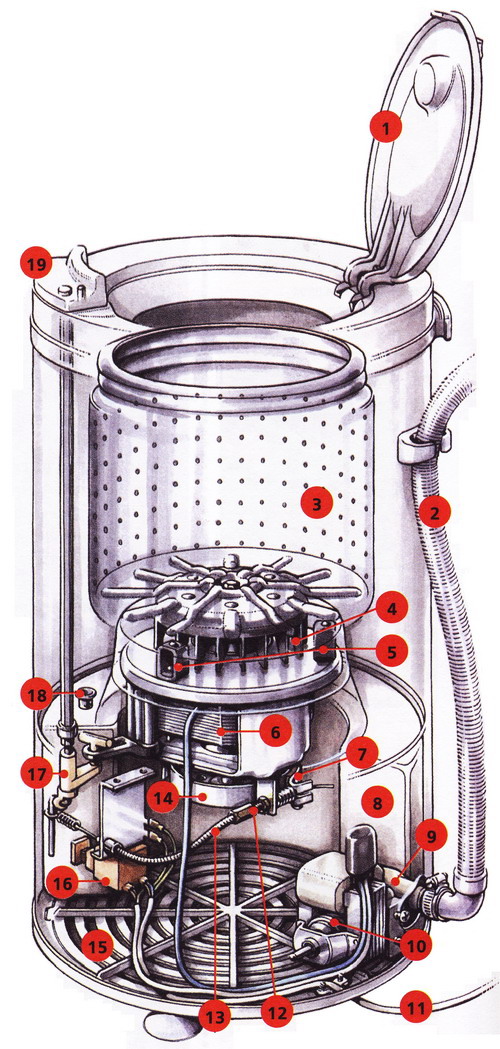 1
19
3
2
4
5
18
6
7
17
14
8
9
16
15
10
13
12
11