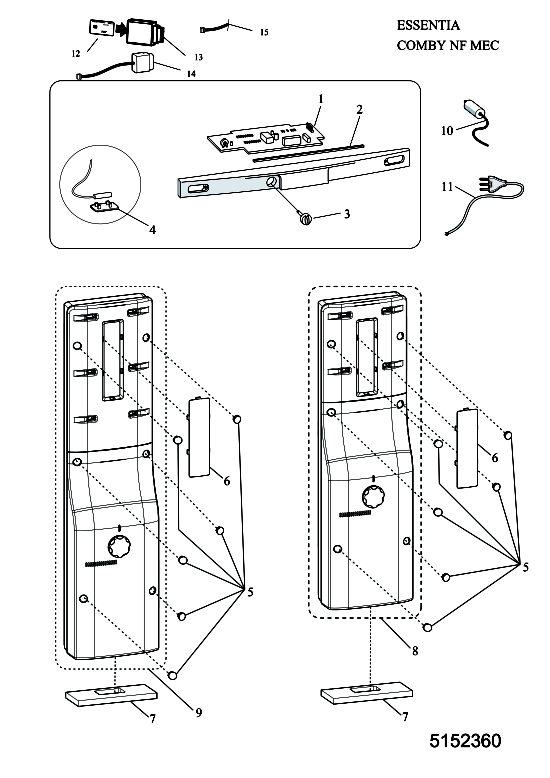 ESSENTIA
COMBY NF MEC

12
13
14
15

1
2
3
4

10
11

6
5
9
7

6
5
8
7

5152360