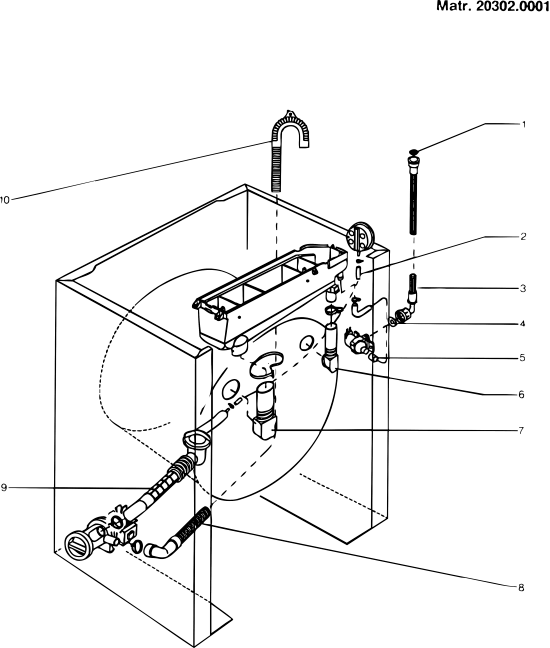 Matr. 20302.0001

1
10
2
3
4
5
6
7
9
8