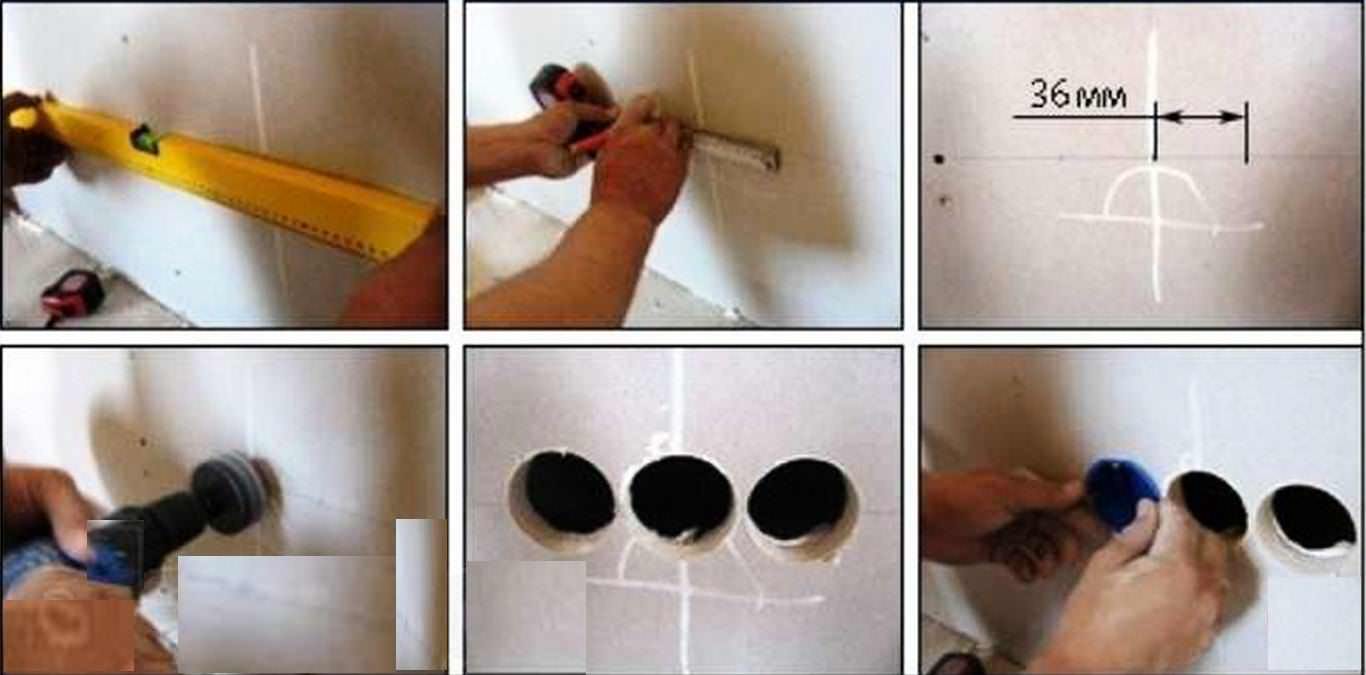 36 мм