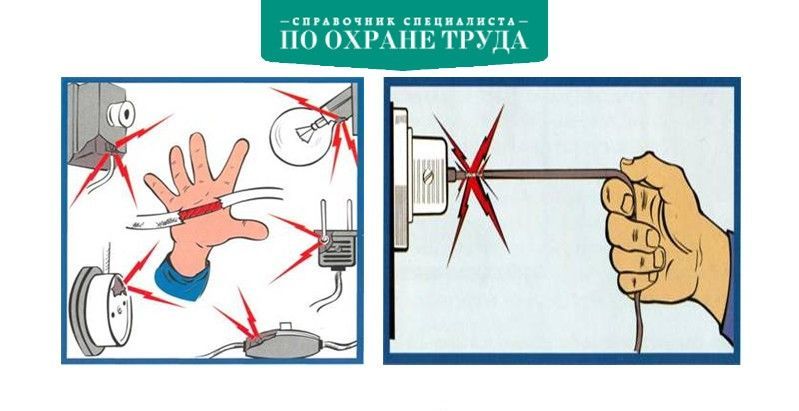 — СПРАВОЧНИК СПЕЦИАЛИСТА —
ПО ОХРАНЕ ТРУДА