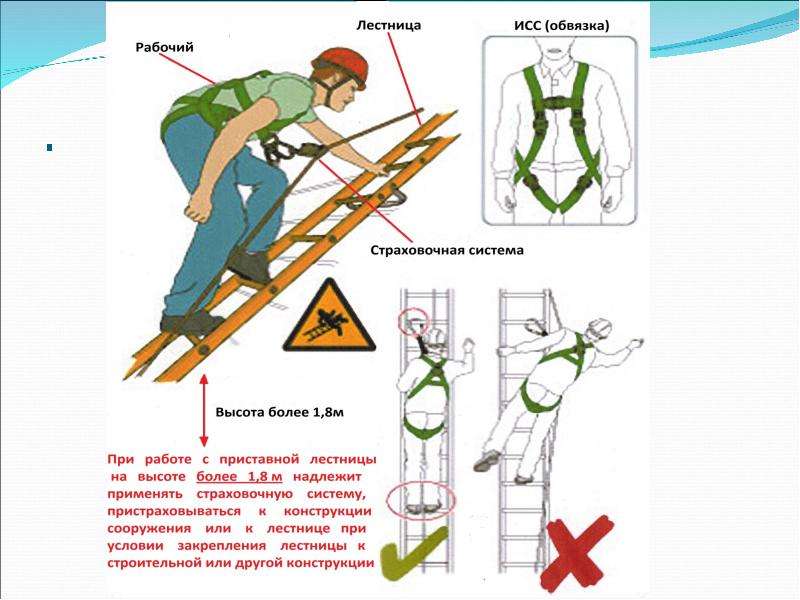 Рабочий

Лестница

ИСС (обвязка)

Страховочная система

Высота более 1,8м

При работе с приставной лестницы на высоте более 1,8 м надлежит применять страховочную систему, пристраховываться к конструкции сооружения или к лестнице при условии закрепления лестницы к строительной или другой конструкции