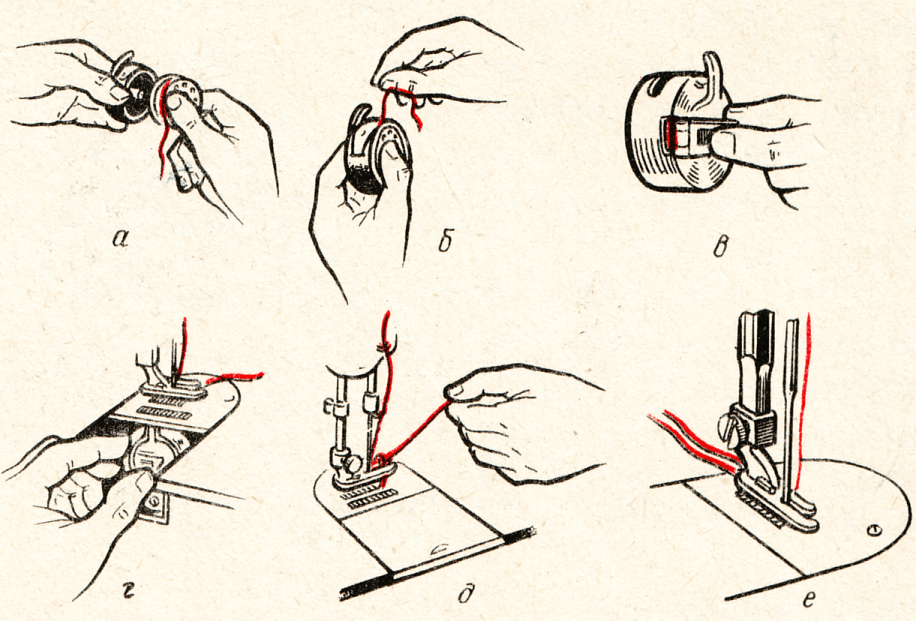 а

б

в

г

д

е