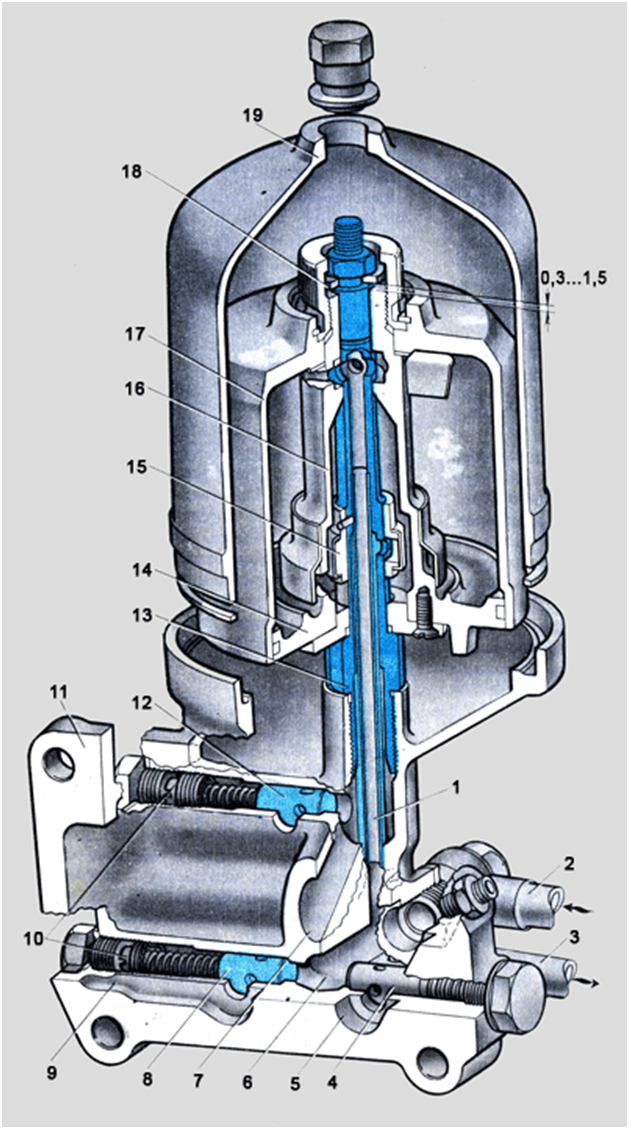 19
18
0,3...1,5
17
16
15
14
13
11
12
1
2
3
10
9
8
7
6
5
4